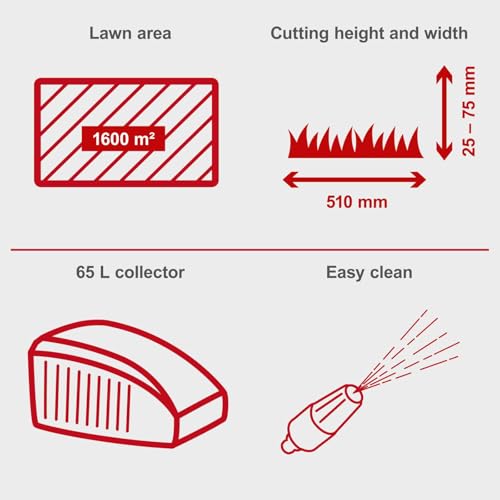 Lawn area

1600 m²

Cutting height and width

25 – 75 mm

510 mm

65 L collector

Easy clean