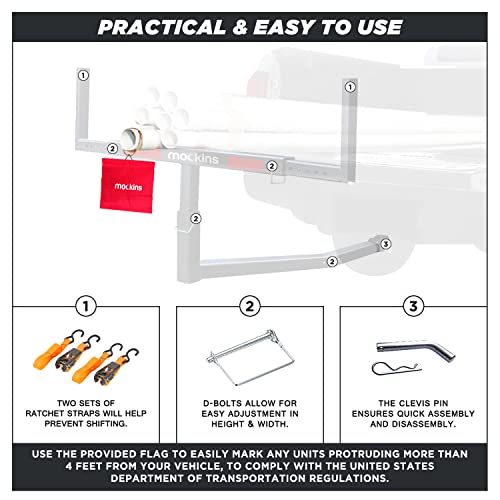 PRACTICAL & EASY TO USE

1
1
2
mockins
2
mockins
2
3
2

1

TWO SETS OF RATCHET STRAPS WILL HELP PREVENT SHIFTING.

2

D-BOLTS ALLOW FOR EASY ADJUSTMENT IN HEIGHT & WIDTH.

3

THE CLEVIS PIN ENSURES QUICK ASSEMBLY AND DISASSEMBLY.

USE THE PROVIDED FLAG TO EASILY MARK ANY UNITS PROTRUDING MORE THAN 4 FEET FROM YOUR VEHICLE, TO COMPLY WITH THE UNITED STATES DEPARTMENT OF TRANSPORTATION REGULATIONS.