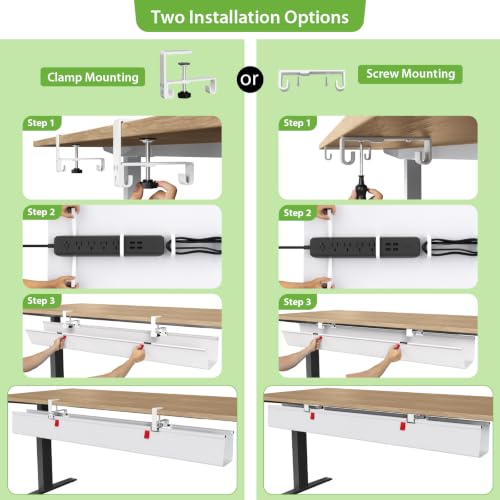 Two Installation Options

Clamp Mounting

or

Screw Mounting

Step 1

Step 2

Step 3

Step 1

Step 2

Step 3