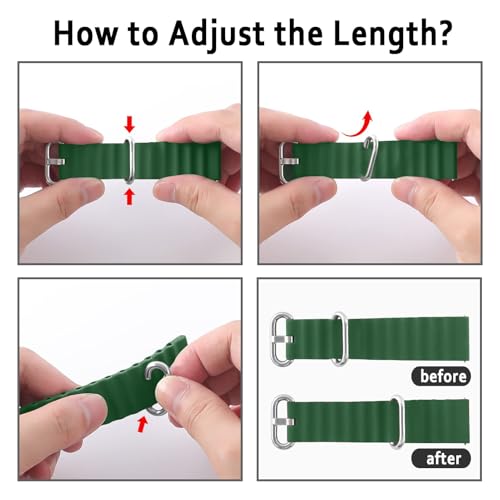 How to Adjust the Length?

before

after