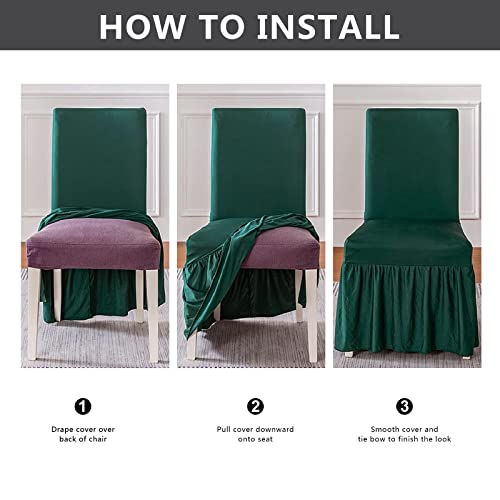 HOW TO INSTALL

1
Drape cover over back of chair

2
Pull cover downward onto seat

3
Smooth cover and tie bow to finish the look