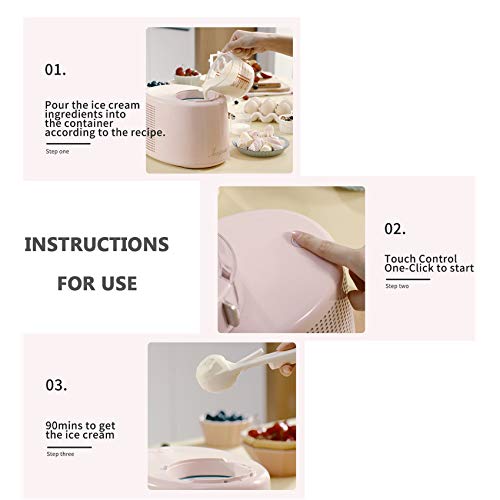 01.

Pour the ice cream ingredients into the container according to the recipe.

Step one

INSTRUCTIONS

FOR USE

02.

Touch Control One-Click to start

Step two

03.

90mins to get the ice cream

Step three