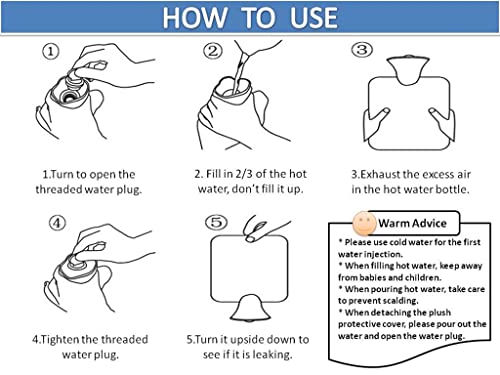 HOW TO USE

①

1.Turn to open the threaded water plug.

②

2. Fill in 2/3 of the hot water, don't fill it up.

③

3.Exhaust the excess air in the hot water bottle.

④

4.Tighten the threaded water plug.

⑤

5.Turn it upside down to see if it is leaking.

Warm Advice

* Please use cold water for the first water injection.
* When filling hot water, keep away from babies and children.
* When pouring hot water, take care to prevent scalding.
* When detaching the plush protective cover, please pour out the water and open the water plug.