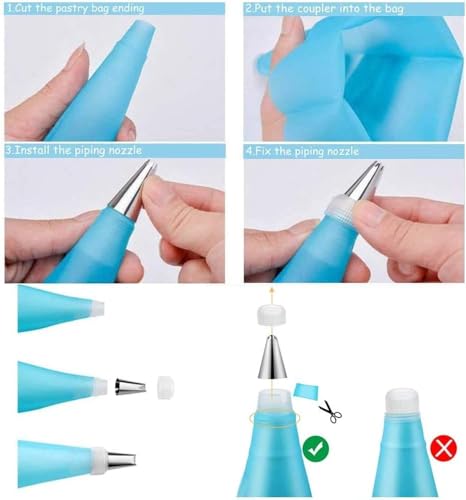 1.Cut the pastry bag ending

2.Put the coupler into the bag

3.Install the piping nozzle

4.Fix the piping nozzle