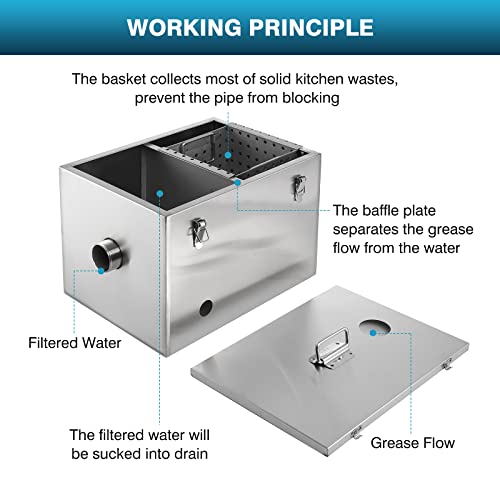 WORKING PRINCIPLE

The basket collects most of solid kitchen wastes, prevent the pipe from blocking

The baffle plate separates the grease flow from the water

Filtered Water

The filtered water will be sucked into drain

Grease Flow