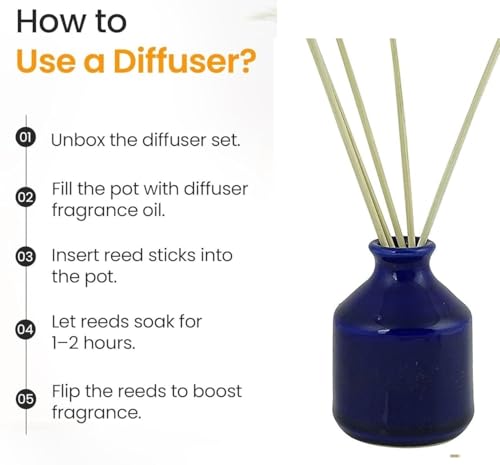 How to
Use a Diffuser?

01 Unbox the diffuser set.

02 Fill the pot with diffuser fragrance oil.

03 Insert reed sticks into the pot.

04 Let reeds soak for 1–2 hours.

05 Flip the reeds to boost fragrance.