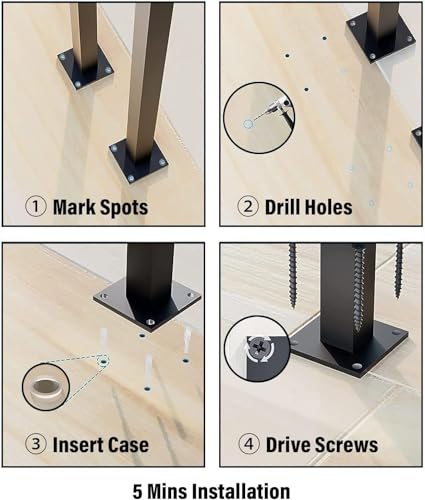 ① Mark Spots

② Drill Holes

③ Insert Case

④ Drive Screws

5 Mins Installation