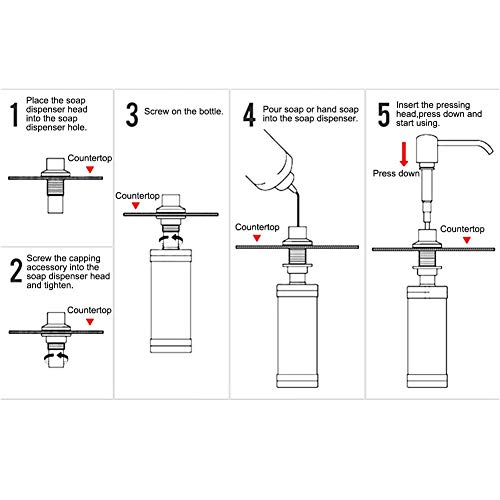 1 Place the soap dispenser head into the soap dispenser hole.

Countertop

2 Screw the capping accessory into the soap dispenser head and tighten.

Countertop

3 Screw on the bottle.

Countertop

4 Pour soap or hand soap into the soap dispenser.

Countertop

5 Insert the pressing head,press down and start using.

Press down

Countertop