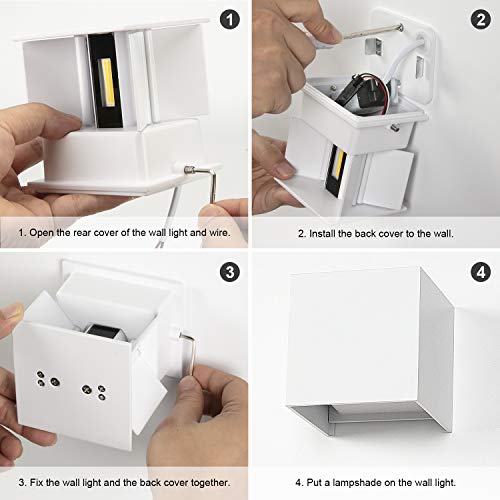 1

1. Open the rear cover of the wall light and wire.

2

2. Install the back cover to the wall.

3

3. Fix the wall light and the back cover together.

4

4. Put a lampshade on the wall light.