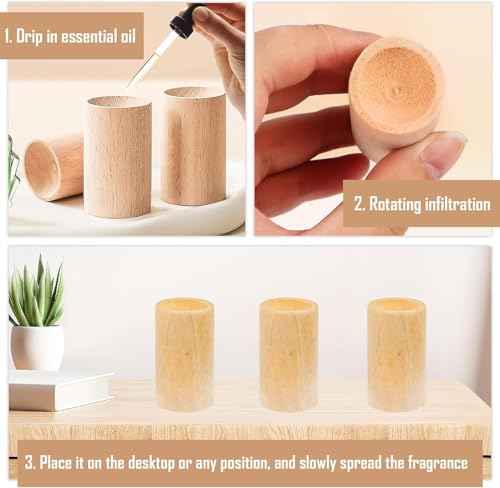 1. Drip in essential oil

2. Rotating infiltration

3. Place it on the desktop or any position, and slowly spread the fragrance