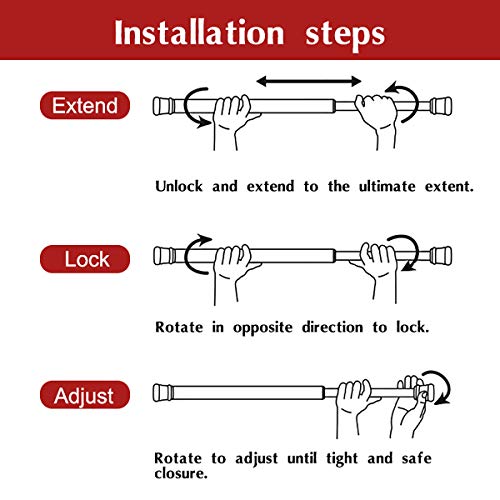 Installation steps

Extend

Unlock and extend to the ultimate extent.

Lock

Rotate in opposite direction to lock.

Adjust

Rotate to adjust until tight and safe closure.