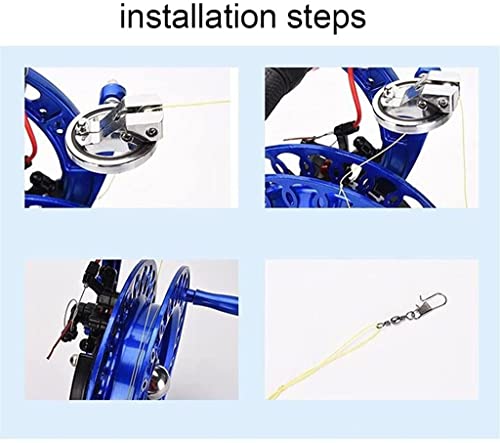 installation steps