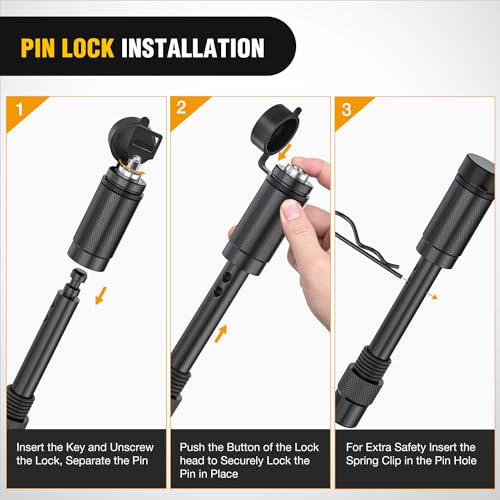 PIN LOCK INSTALLATION

1

Insert the Key and Unscrew the Lock, Separate the Pin

2

Push the Button of the Lock head to Securely Lock the Pin in Place

3

For Extra Safety Insert the Spring Clip in the Pin Hole