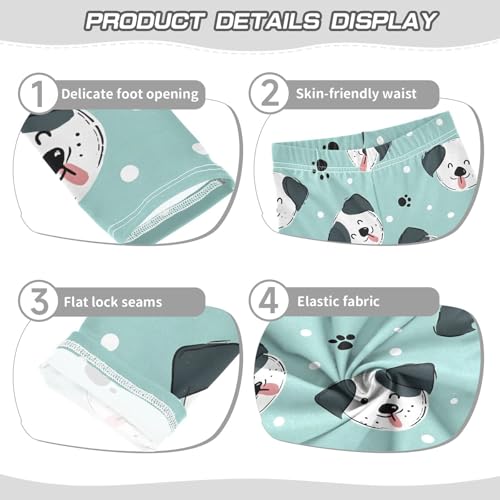 PRODUCT DETAILS DISPLAY

1 Delicate foot opening

2 Skin-friendly waist

3 Flat lock seams

4 Elastic fabric