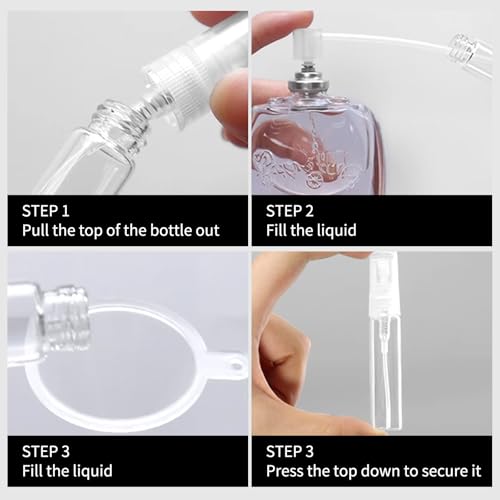 STEP 1
Pull the top of the bottle out

STEP 2
Fill the liquid

STEP 3
Fill the liquid

STEP 3
Press the top down to secure it