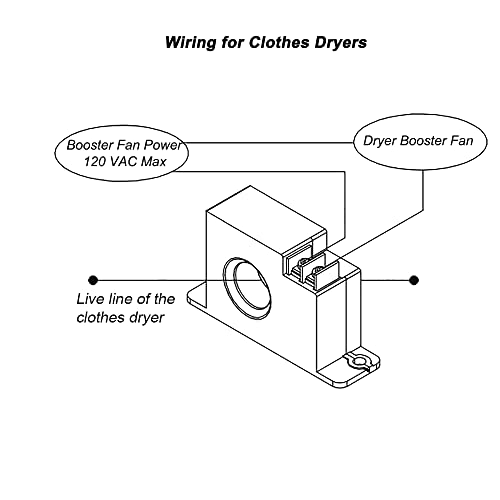 Wiring for Clothes Dryers

Booster Fan Power
120 VAC Max

Dryer Booster Fan

Live line of the clothes dryer