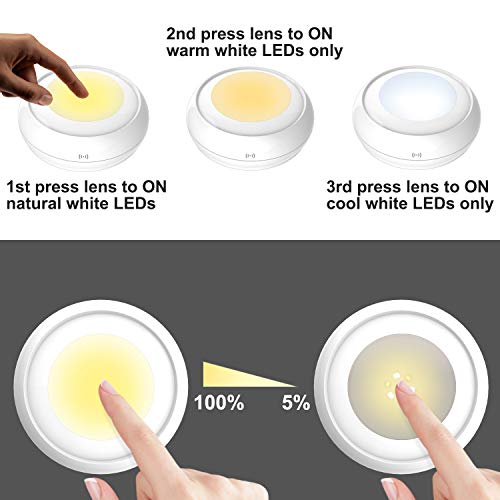 2nd press lens to ON
warm white LEDs only

1st press lens to ON
natural white LEDs

3rd press lens to ON
cool white LEDs only

100%

5%