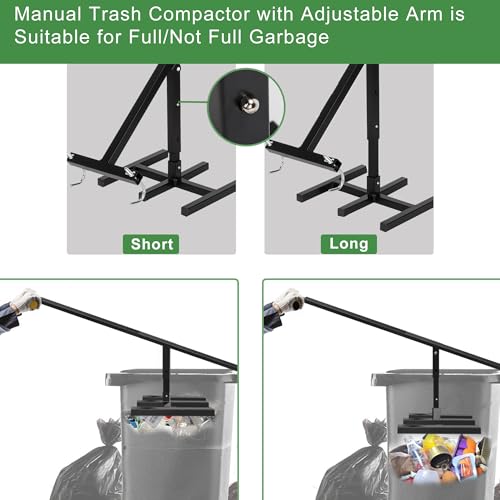 Manual Trash Compactor with Adjustable Arm is Suitable for Full/Not Full Garbage

Short

Long