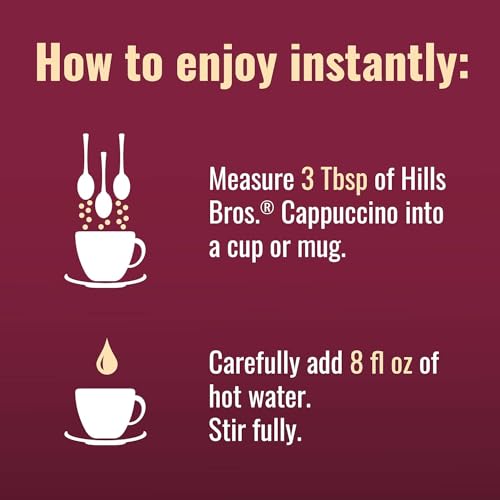 How to enjoy instantly:

Measure 3 Tbsp of Hills Bros.® Cappuccino into a cup or mug.

Carefully add 8 fl oz of hot water.
Stir fully.