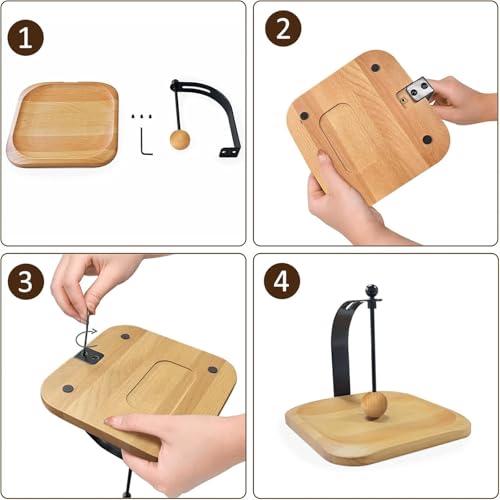 1

2

3

4