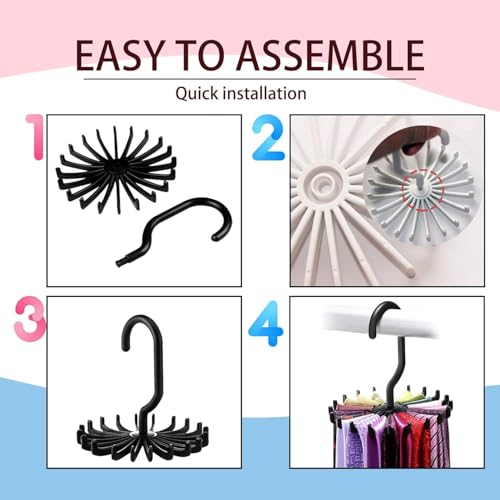 EASY TO ASSEMBLE

Quick installation

1

2

3

4