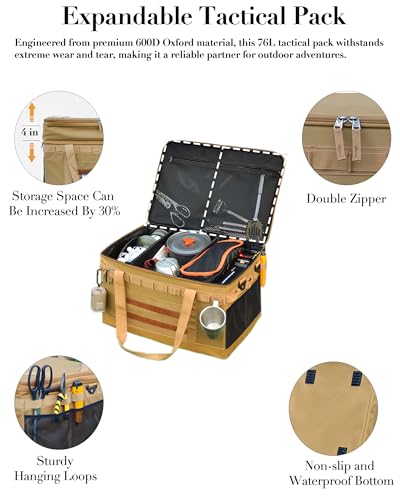 Expandable Tactical Pack

Engineered from premium 600D Oxford material, this 76L tactical pack withstands extreme wear and tear, making it a reliable partner for outdoor adventures.

4 in

Storage Space Can Be Increased By 30%

Double Zipper

Sturdy Hanging Loops

Non-slip and Waterproof Bottom