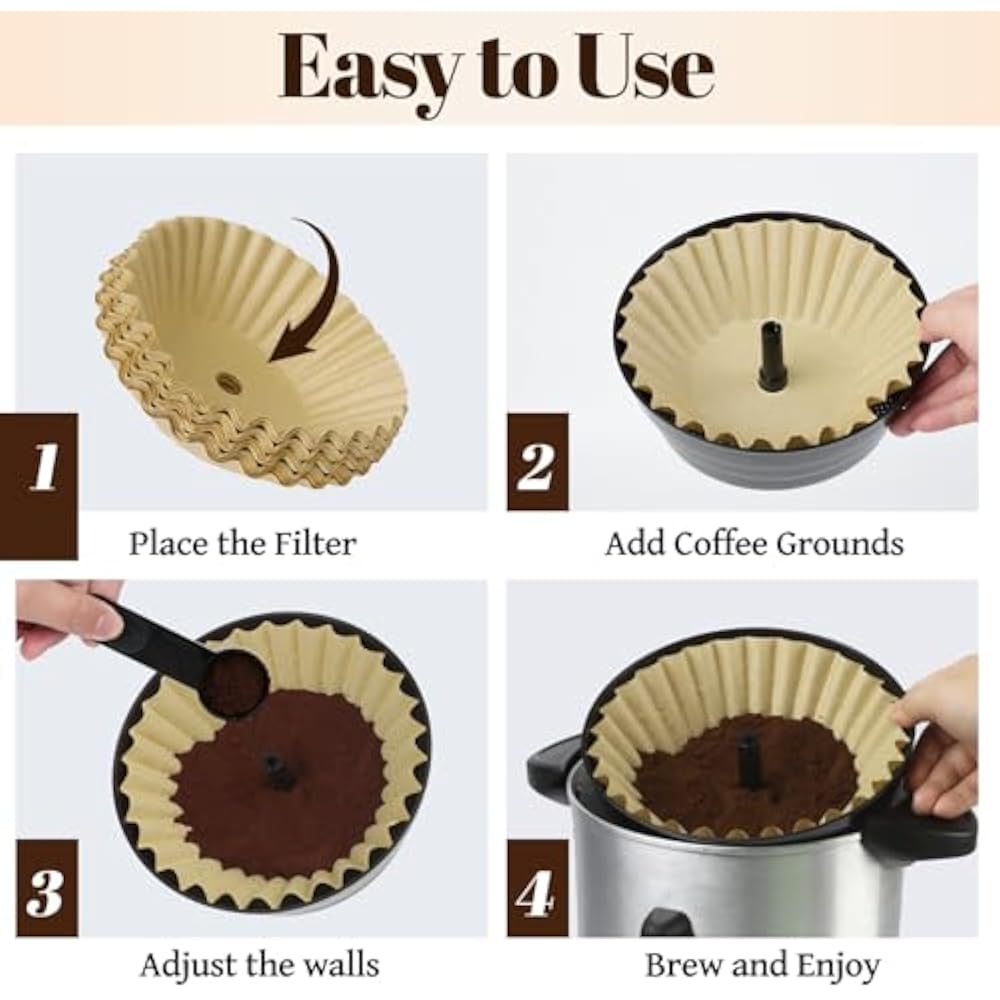 Easy to Use

1

Place the Filter

2

Add Coffee Grounds

3

Adjust the walls

4

Brew and Enjoy