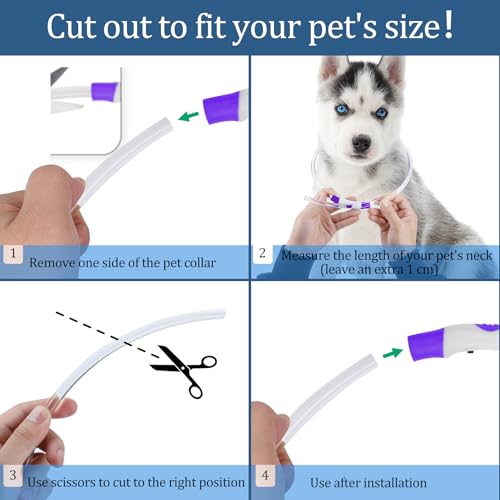 Cut out to fit your pet's size!

1 Remove one side of the pet collar

2 Measure the length of your pet's neck (leave an extra 1 cm)

3 Use scissors to cut to the right position

4 Use after installation