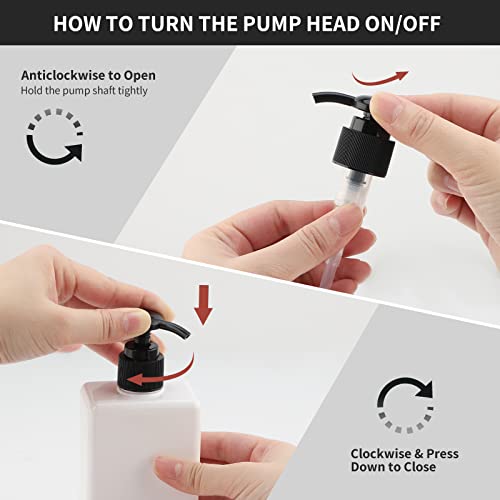 HOW TO TURN THE PUMP HEAD ON/OFF

Anticlockwise to Open
Hold the pump shaft tightly

Clockwise & Press Down to Close