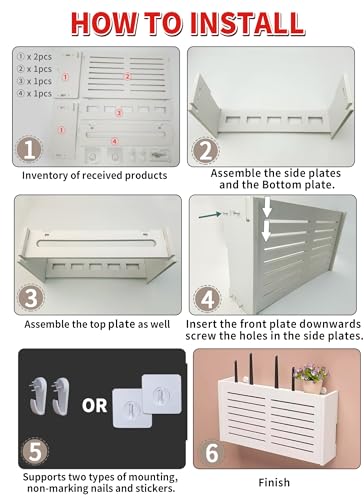 HOW TO INSTALL

① x 2pcs
② x 1pcs
③ x 1pcs
④ x 1pcs

①
②
③
①
④

1

Inventory of received products

2

Assemble the side plates and the Bottom plate.

3

Assemble the top plate as well

4

Insert the front plate downwards screw the holes in the side plates.

OR

5

Supports two types of mounting, non-marking nails and stickers.

6

Finish