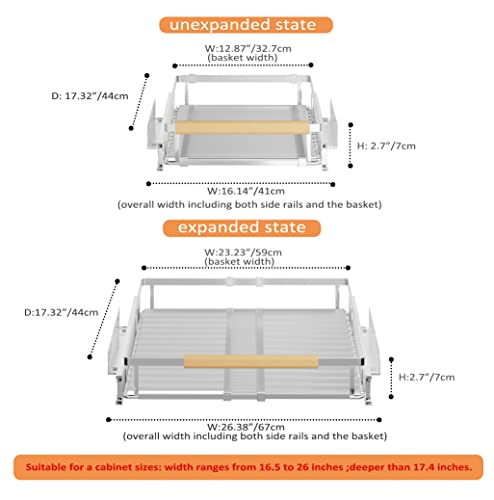 unexpanded state

W:12.87"/32.7cm
(basket width)

D: 17.32"/44cm

H: 2.7"/7cm

W:16.14"/41cm
(overall width including both side rails and the basket)

expanded state

W:23.23"/59cm
(basket width)

D:17.32"/44cm

H:2.7"/7cm

W:26.38"/67cm
(overall width including both side rails and the basket)

Suitable for a cabinet sizes: width ranges from 16.5 to 26 inches ;deeper than 17.4 inches.