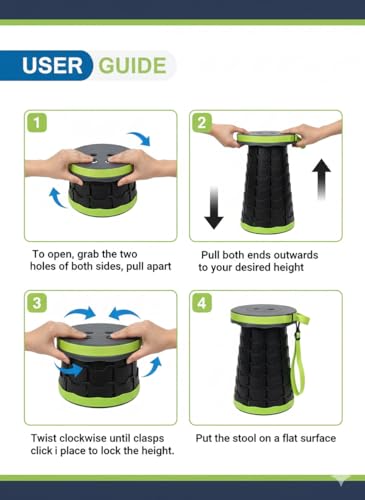 USER GUIDE

1

To open, grab the two holes of both sides, pull apart

2

Pull both ends outwards to your desired height

3

Twist clockwise until clasps click i place to lock the height.

4

Put the stool on a flat surface