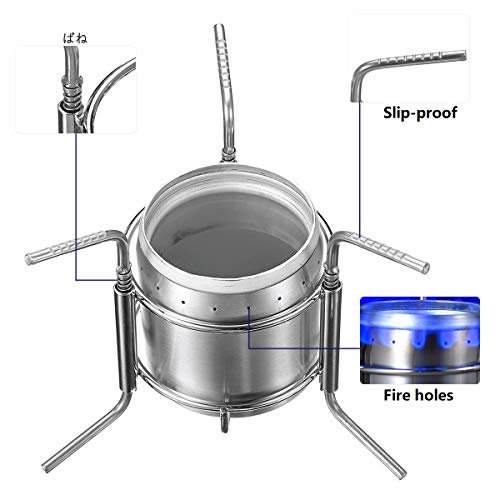 ばね

Slip-proof

Fire holes