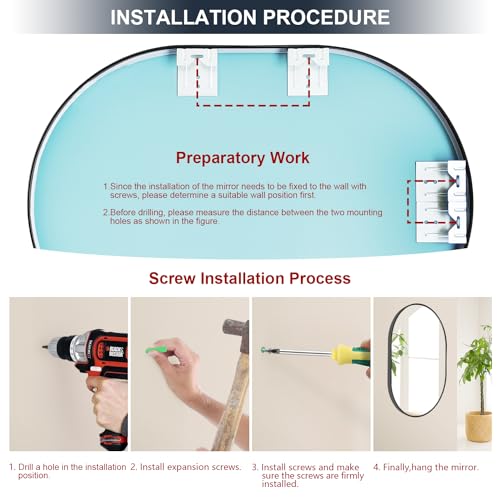 INSTALLATION PROCEDURE

Preparatory Work

1.Since the installation of the mirror needs to be fixed to the wall with screws, please determine a suitable wall position first.

2.Before drilling, please measure the distance between the two mounting holes as shown in the figure.

Screw Installation Process

1. Drill a hole in the installation position.

2. Install expansion screws.

3. Install screws and make sure the screws are firmly installed.

4. Finally,hang the mirror.