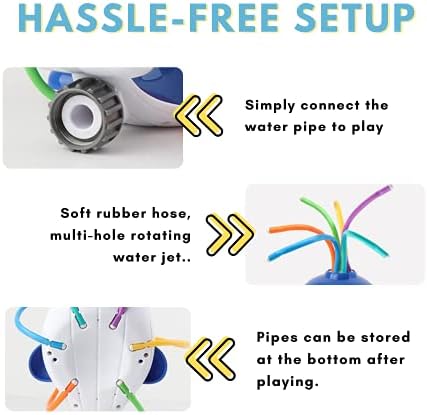 HASSLE-FREE SETUP

Simply connect the water pipe to play

Soft rubber hose, multi-hole rotating water jet..

Pipes can be stored at the bottom after playing.