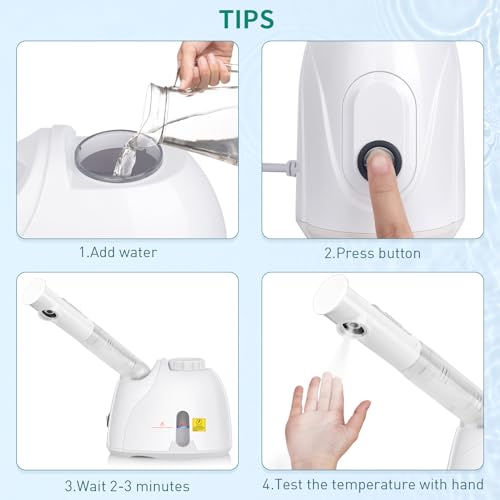 TIPS

1.Add water

2.Press button

3.Wait 2-3 minutes

4.Test the temperature with hand