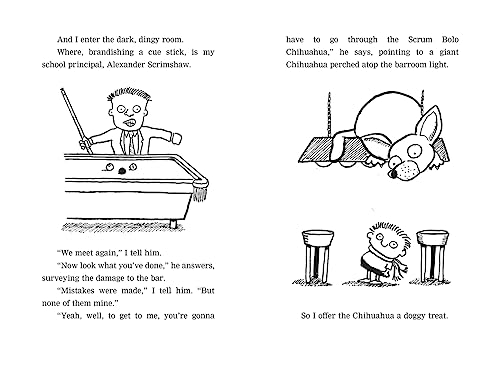 And I enter the dark, dingy room.

Where, brandishing a cue stick, is my school principal, Alexander Scrimshaw.

"We meet again," I tell him.

"Now look what you've done," he answers, surveying the damage to the bar.

"Mistakes were made," I tell him. "But none of them mine."

"Yeah, well, to get to me, you're gonna have to go through the Scrum Bolo Chihuahua," he says, pointing to a giant Chihuahua perched atop the barroom light.

So I offer the Chihuahua a doggy treat.