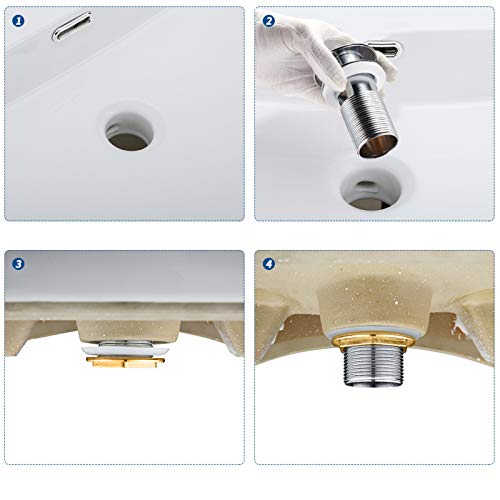 1

2

3

4