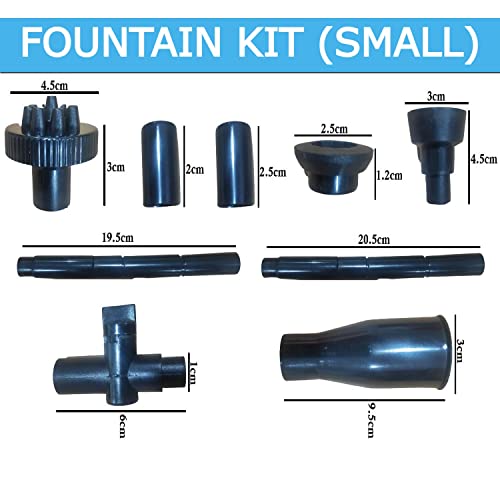 FOUNTAIN KIT (SMALL)

4.5cm
3cm
2cm
2.5cm
2.5cm
1.2cm
3cm
4.5cm

19.5cm
20.5cm

1cm
6cm
3cm
9.5cm