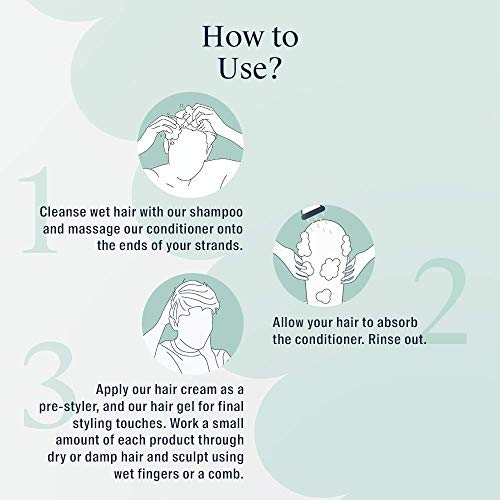 How to Use?

1

Cleanse wet hair with our shampoo and massage our conditioner onto the ends of your strands.

2

Allow your hair to absorb the conditioner. Rinse out.

3

Apply our hair cream as a pre-styler, and our hair gel for final styling touches. Work a small amount of each product through dry or damp hair and sculpt using wet fingers or a comb.