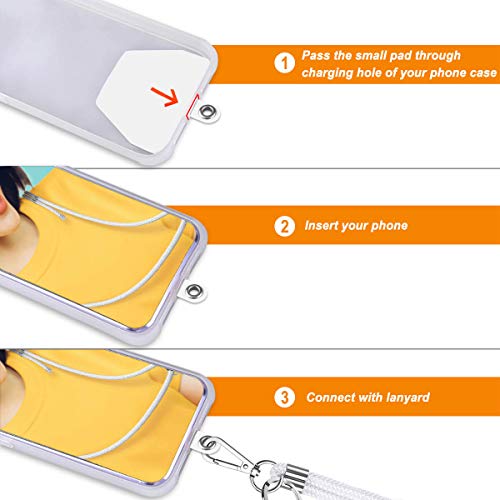 1 Pass the small pad through charging hole of your phone case

2 Insert your phone

3 Connect with lanyard