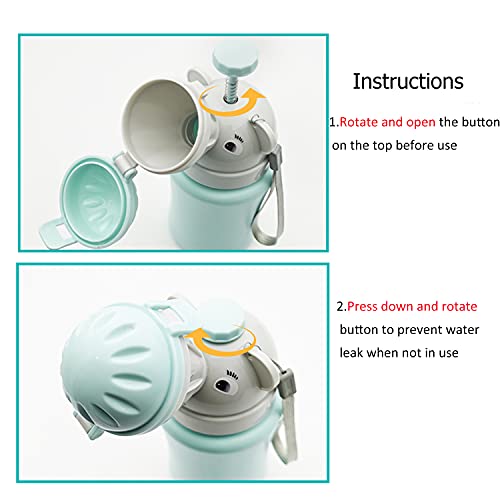 Instructions

1.Rotate and open the button on the top before use

2.Press down and rotate button to prevent water leak when not in use