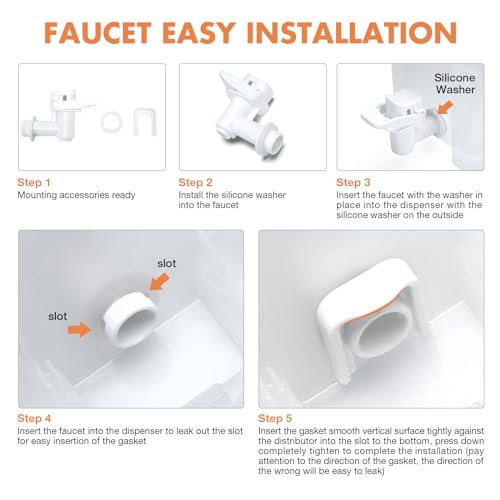 FAUCET EASY INSTALLATION

Silicone Washer

Step 1
Mounting accessories ready

Step 2
Install the silicone washer into the faucet

Step 3
Insert the faucet with the washer in place into the dispenser with the silicone washer on the outside

slot

slot

Step 4
Insert the faucet into the dispenser to leak out the slot for easy insertion of the gasket

Step 5
Insert the gasket smooth vertical surface tightly against the distributor into the slot to the bottom, press down completely tighten to complete the installation (pay attention to the direction of the gasket, the direction of the wrong will be easy to leak)