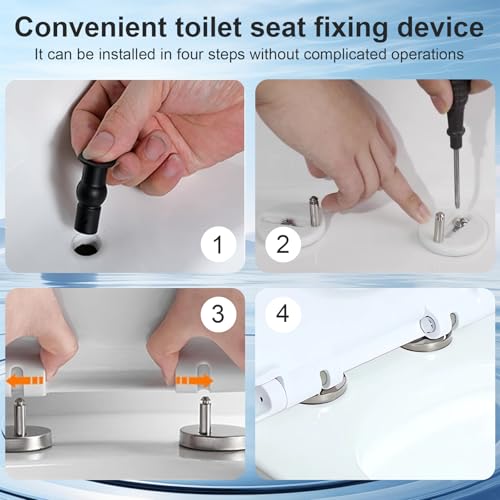 Convenient toilet seat fixing device
It can be installed in four steps without complicated operations

1

2

3

4