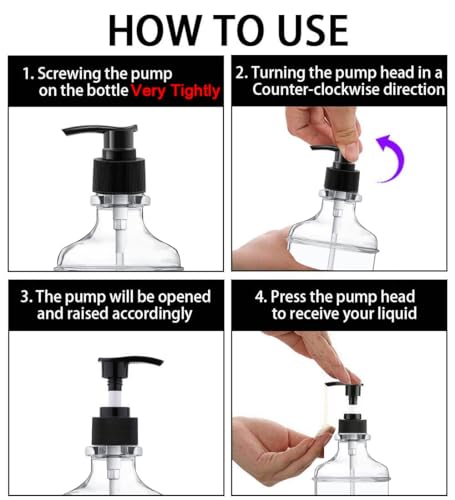 HOW TO USE

1. Screwing the pump on the bottle Very Tightly

2. Turning the pump head in a Counter-clockwise direction

3. The pump will be opened and raised accordingly

4. Press the pump head to receive your liquid