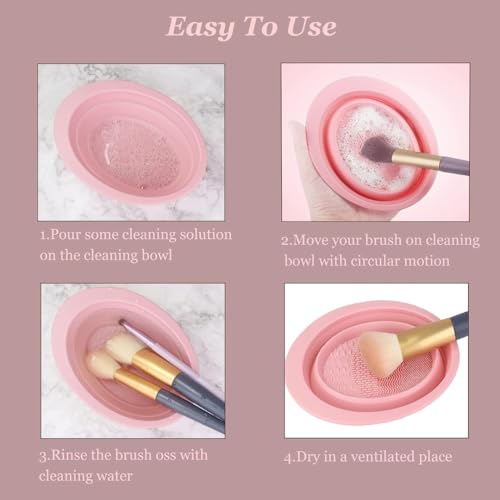 Easy To Use

1.Pour some cleaning solution on the cleaning bowl

2.Move your brush on cleaning bowl with circular motion

3.Rinse the brush oss with cleaning water

4.Dry in a ventilated place