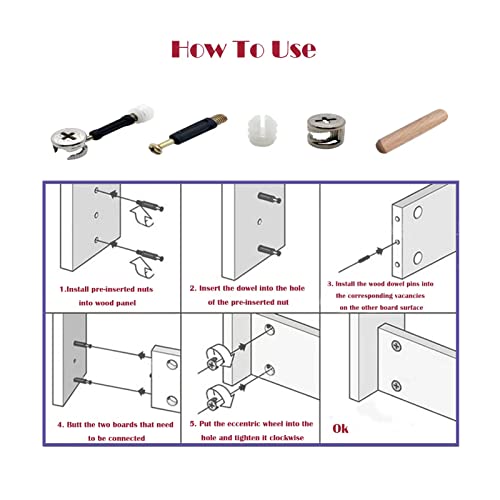 How To Use

1.Install pre-inserted nuts into wood panel

2. Insert the dowel into the hole of the pre-inserted nut

3. Install the wood dowel pins into the corresponding vacancies on the other board surface

4. Butt the two boards that need to be connected

5. Put the eccentric wheel into the hole and tighten it clockwise

Ok