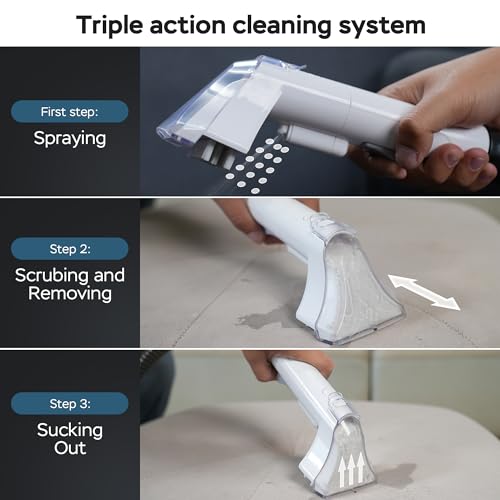 Triple action cleaning system

First step:
Spraying

Step 2:
Scrubing and Removing

Step 3:
Sucking Out