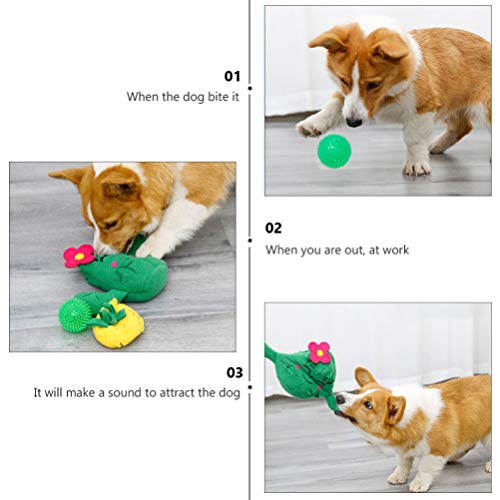 01
When the dog bite it

02
When you are out, at work

03
It will make a sound to attract the dog