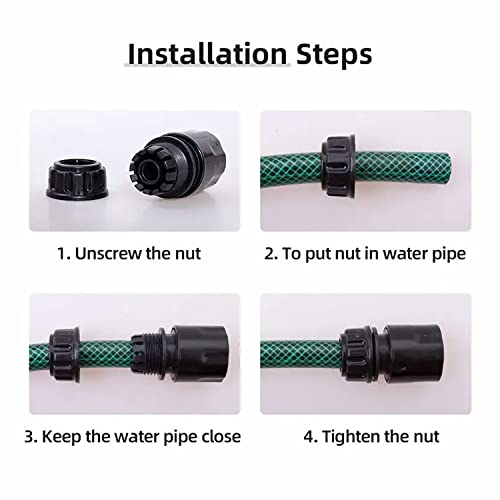 Installation Steps

1. Unscrew the nut

2. To put nut in water pipe

3. Keep the water pipe close

4. Tighten the nut